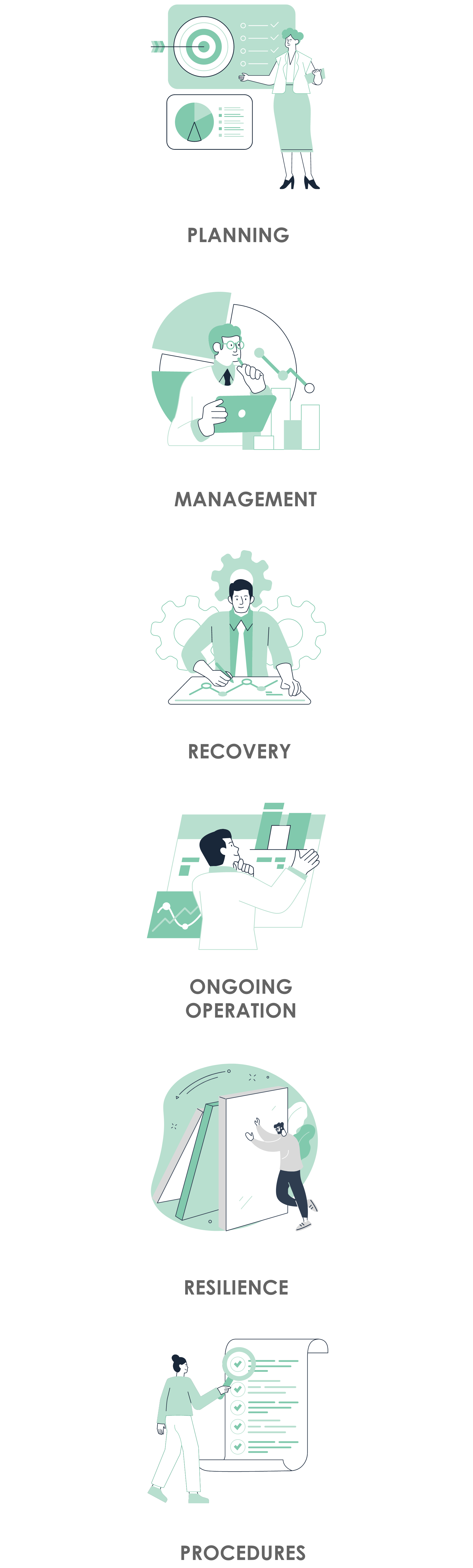 PLANNING

MANAGEMENT

RECOVERY

ONGOING OPERATION

RESILIENCE

PROCEDURES